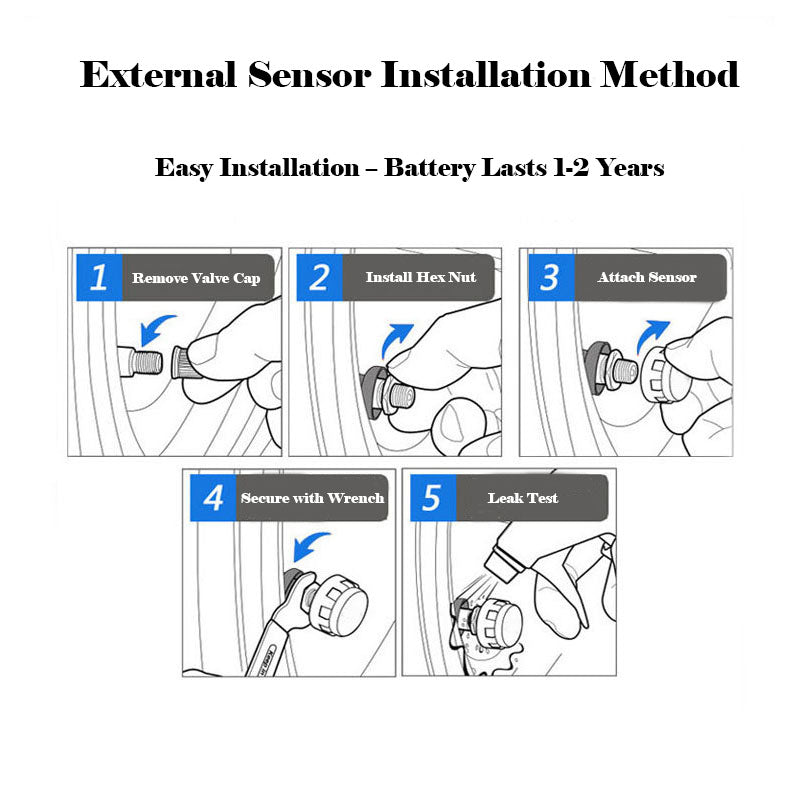 External Sensor Installation Method

Easy Installation – Battery Lasts 1-2 Years

1 Remove Valve Cap

2 Install Hex Nut

3 Attach Sensor

4 Secure with Wrench

5 Leak Test