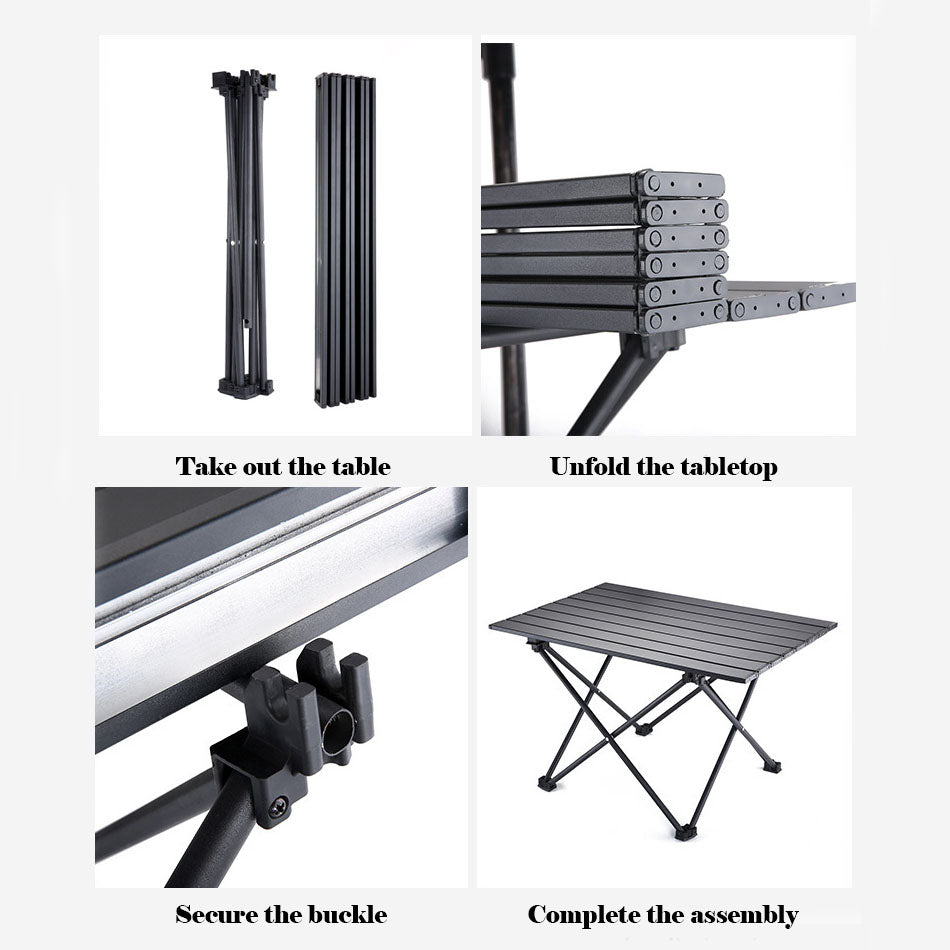 Take out the table

Unfold the tabletop

Secure the buckle

Complete the assembly